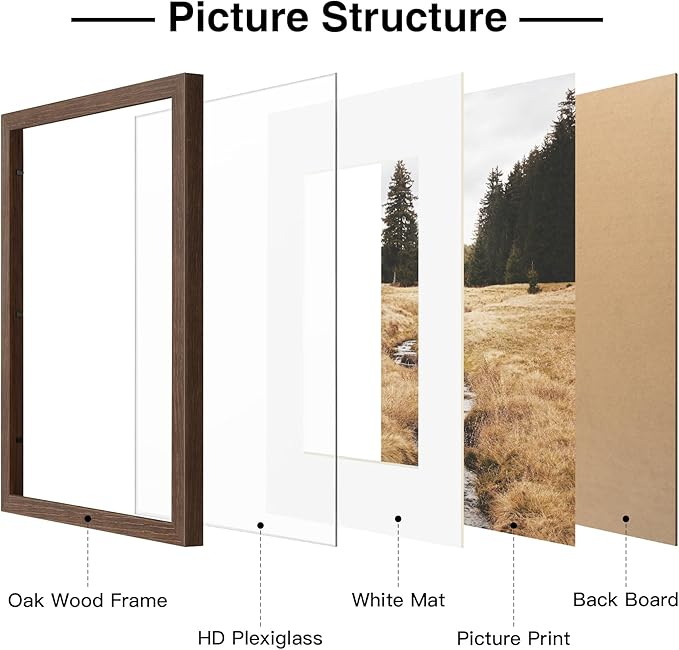 Picture Structure

Oak Wood Frame

HD Plexiglass

White Mat

Picture Print

Back Board