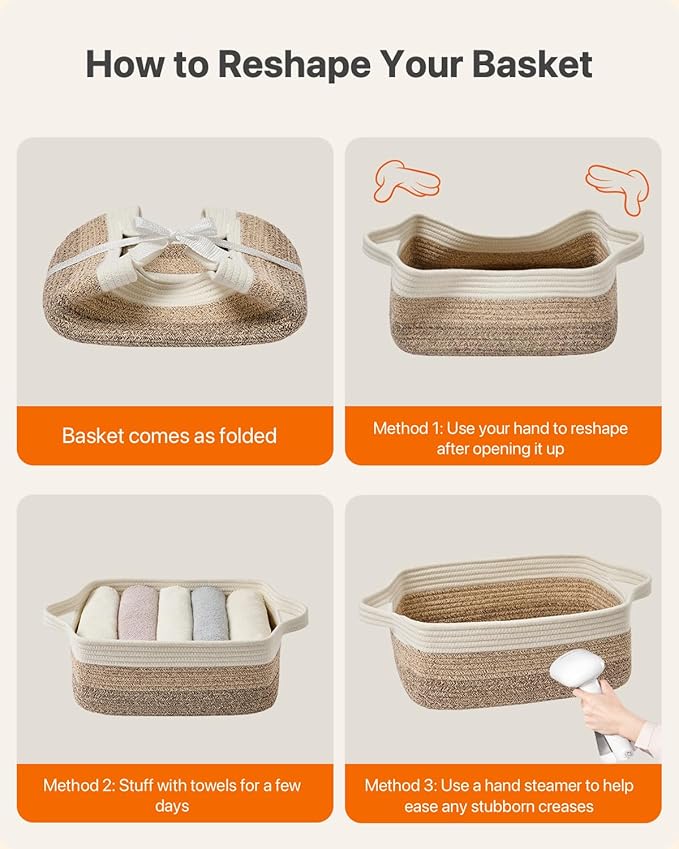 How to Reshape Your Basket

Basket comes as folded

Method 1: Use your hand to reshape after opening it up

Method 2: Stuff with towels for a few days

Method 3: Use a hand steamer to help ease any stubborn creases