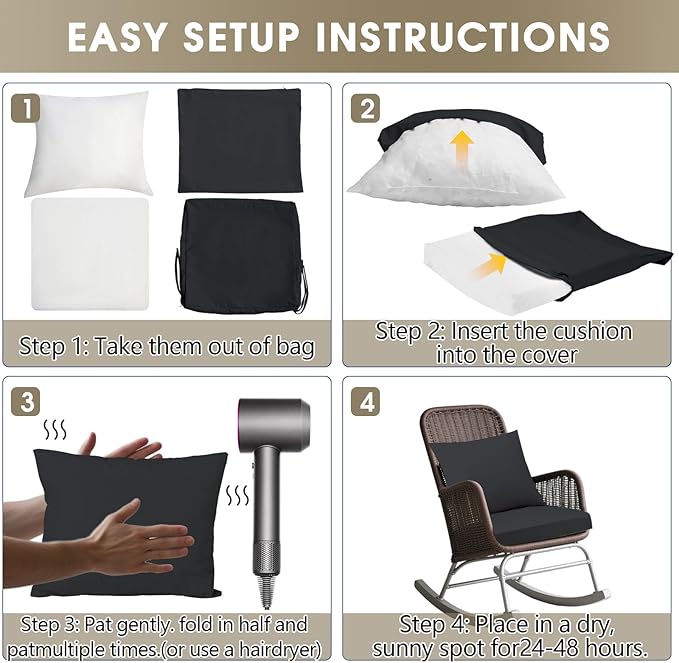 EASY SETUP INSTRUCTIONS

1

Step 1: Take them out of bag

2

Step 2: Insert the cushion into the cover

3

Step 3: Pat gently. fold in half and patmultiple times.(or use a hairdryer)

4

Step 4: Place in a dry, sunny spot for24-48 hours.