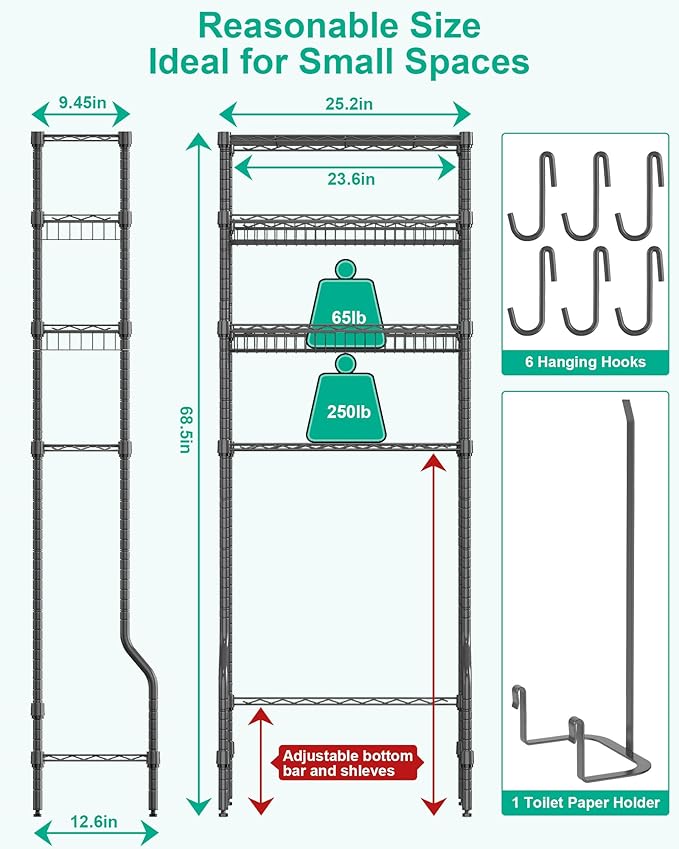 Reasonable Size
Ideal for Small Spaces

9.45in

25.2in

23.6in

65lb

250lb

68.5in

Adjustable bottom bar and shleves

12.6in

6 Hanging Hooks

1 Toilet Paper Holder