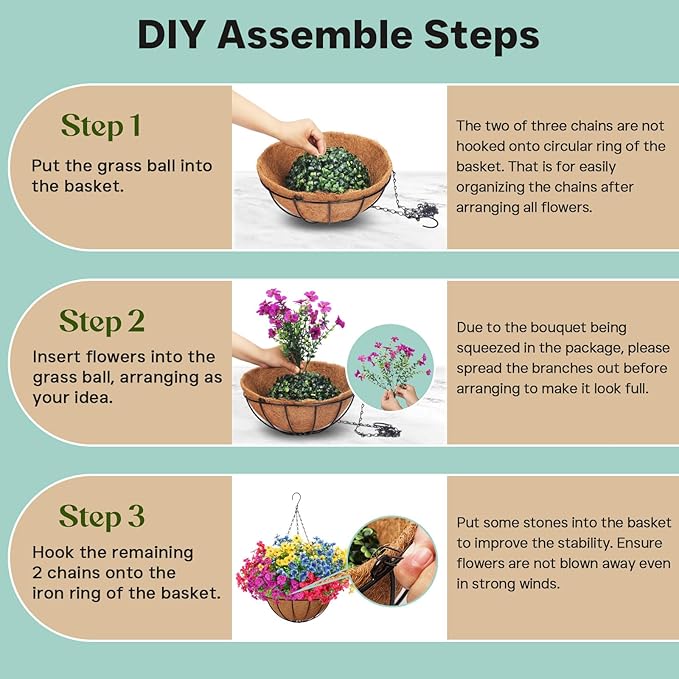 DIY Assemble Steps

Step 1

Put the grass ball into the basket.

The two of three chains are not hooked onto circular ring of the basket. That is for easily organizing the chains after arranging all flowers.

Step 2

Insert flowers into the grass ball, arranging as your idea.

Due to the bouquet being squeezed in the package, please spread the branches out before arranging to make it look full.

Step 3

Hook the remaining 2 chains onto the iron ring of the basket.

Put some stones into the basket to improve the stability. Ensure flowers are not blown away even in strong winds.