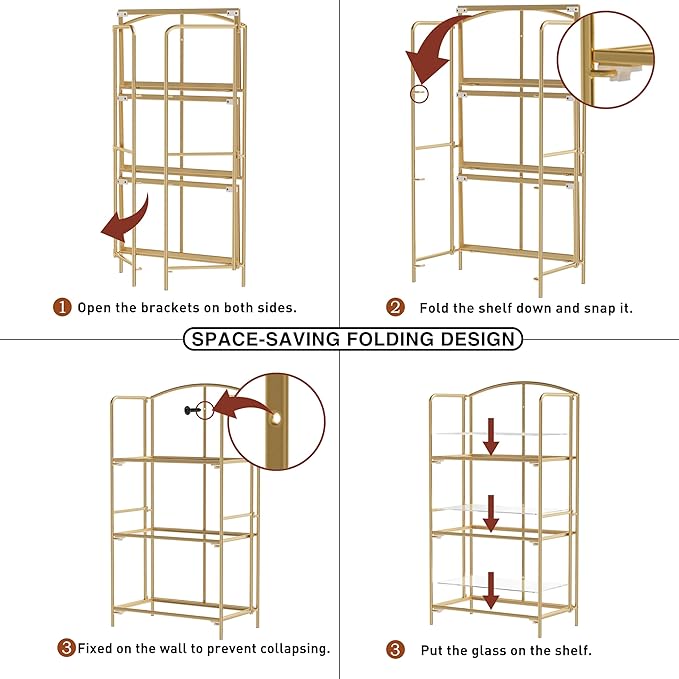 1 Open the brackets on both sides.

2 Fold the shelf down and snap it.

SPACE-SAVING FOLDING DESIGN

3 Fixed on the wall to prevent collapsing.

3 Put the glass on the shelf.