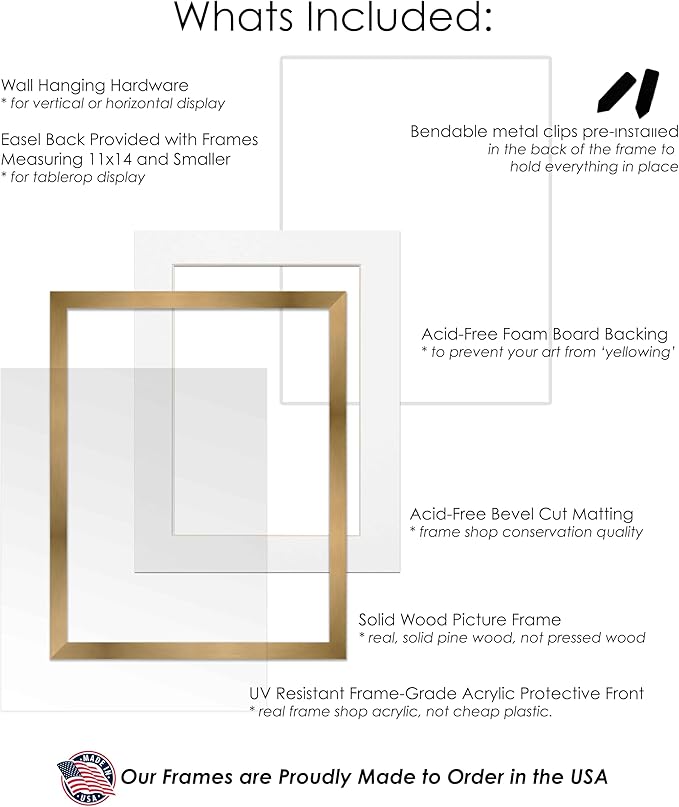 Whats Included:

Wall Hanging Hardware
* for vertical or horizontal display

Easel Back Provided with Frames Measuring 11x14 and Smaller
* for tablerop display

Bendable metal clips pre-installed
in the back of the frame to hold everything in place

Acid-Free Foam Board Backing
* to prevent your art from 'yellowing'

Acid-Free Bevel Cut Matting
* frame shop conservation quality

Solid Wood Picture Frame
* real, solid pine wood, not pressed wood

UV Resistant Frame-Grade Acrylic Protective Front
* real frame shop acrylic, not cheap plastic.

MADE IN USA

Our Frames are Proudly Made to Order in the USA