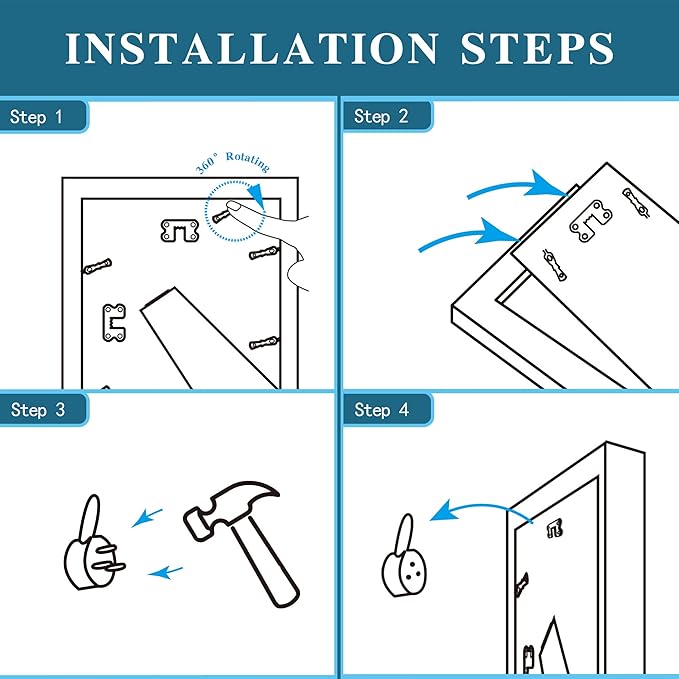 INSTALLATION STEPS

Step 1

360° Rotating

Step 2

Step 3

Step 4