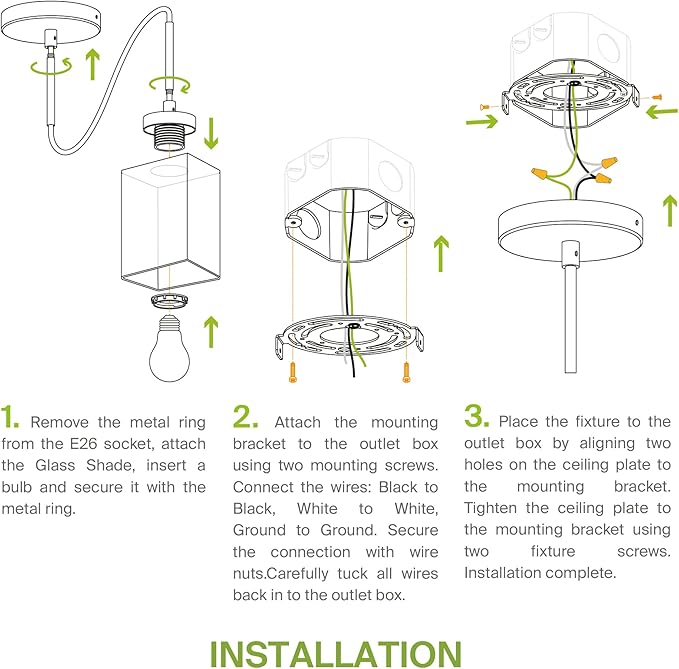 1. Remove the metal ring from the E26 socket, attach the Glass Shade, insert a bulb and secure it with the metal ring.

2. Attach the mounting bracket to the outlet box using two mounting screws. Connect the wires: Black to Black, White to White, Ground to Ground. Secure the connection with wire nuts.Carefully tuck all wires back in to the outlet box.

3. Place the fixture to the outlet box by aligning two holes on the ceiling plate to the mounting bracket. Tighten the ceiling plate to the mounting bracket using two fixture screws. Installation complete.

INSTALLATION