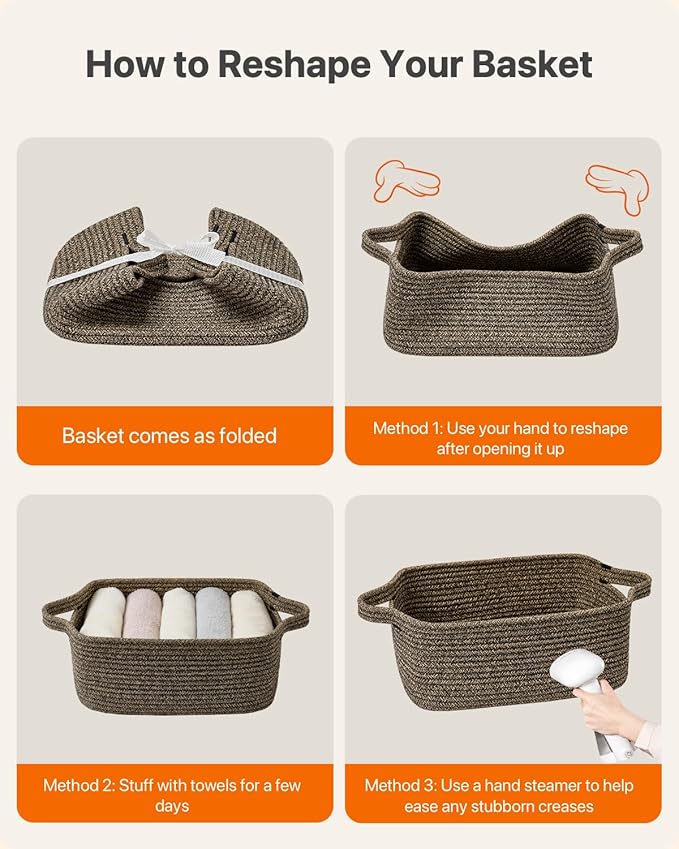 How to Reshape Your Basket

Basket comes as folded

Method 1: Use your hand to reshape after opening it up

Method 2: Stuff with towels for a few days

Method 3: Use a hand steamer to help ease any stubborn creases