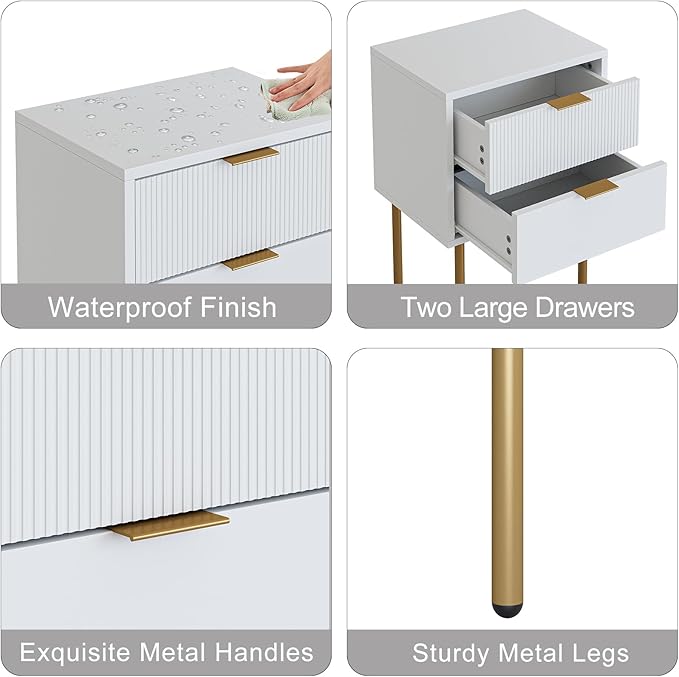 Waterproof Finish

Two Large Drawers

Exquisite Metal Handles

Sturdy Metal Legs