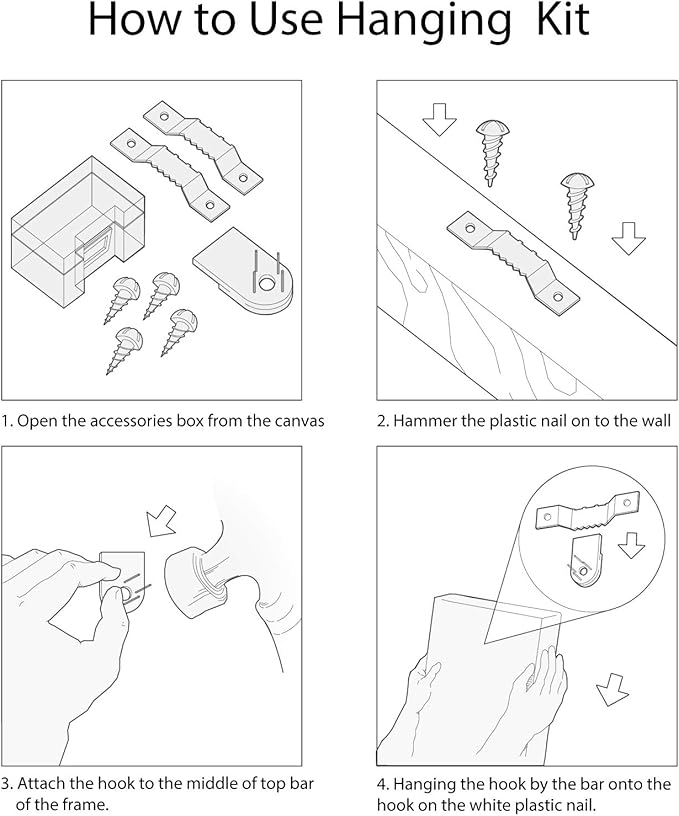 How to Use Hanging Kit

1. Open the accessories box from the canvas

2. Hammer the plastic nail on to the wall

3. Attach the hook to the middle of top bar of the frame.

4. Hanging the hook by the bar onto the hook on the white plastic nail.