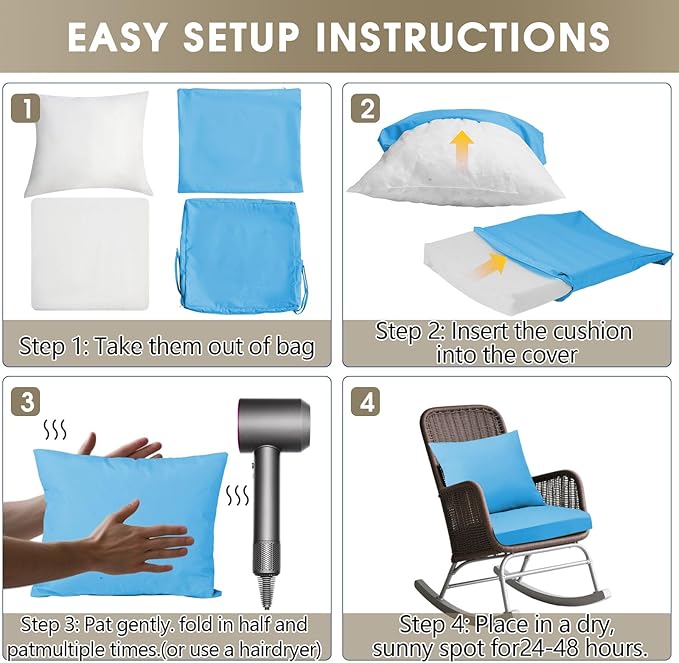 EASY SETUP INSTRUCTIONS

1

Step 1: Take them out of bag

2

Step 2: Insert the cushion into the cover

3

Step 3: Pat gently. fold in half and patmultiple times.(or use a hairdryer)

4

Step 4: Place in a dry, sunny spot for24-48 hours.