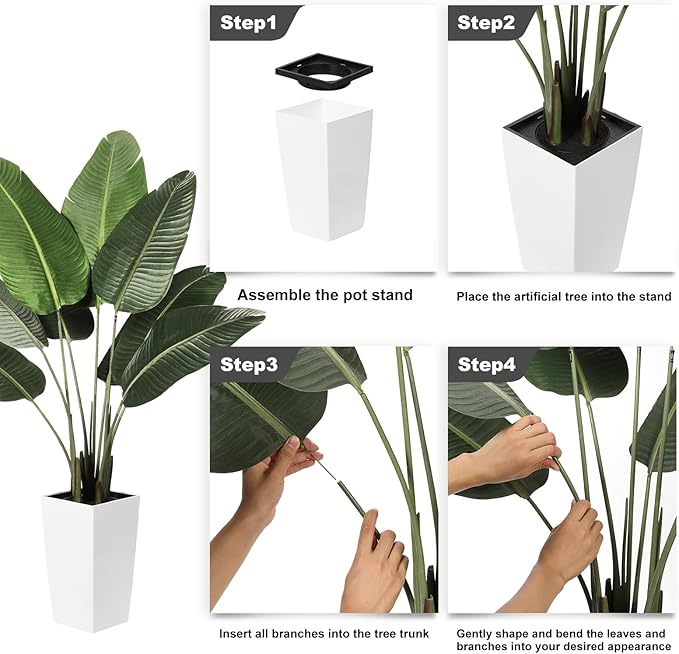 Step1

Assemble the pot stand

Step2

Place the artificial tree into the stand

Step3

Insert all branches into the tree trunk

Step4

Gently shape and bend the leaves and branches into your desired appearance