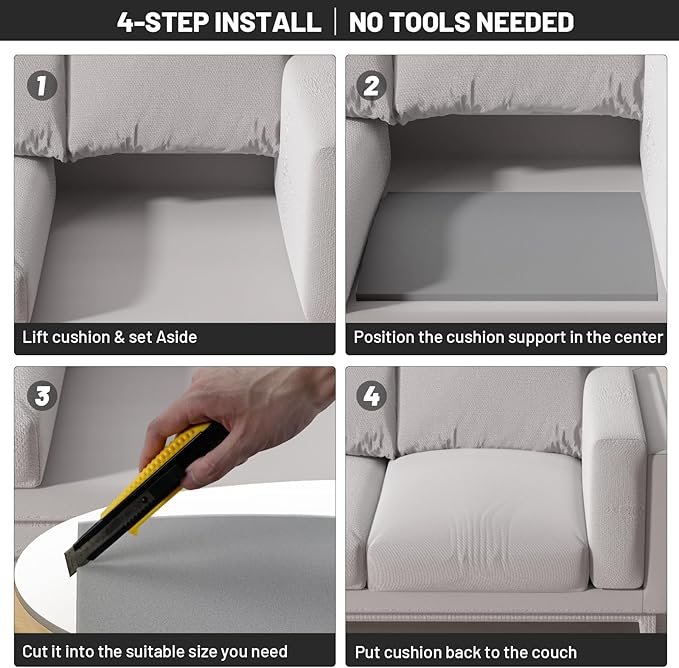 4-STEP INSTALL | NO TOOLS NEEDED

1
Lift cushion & set Aside

2
Position the cushion support in the center

3
Cut it into the suitable size you need

4
Put cushion back to the couch