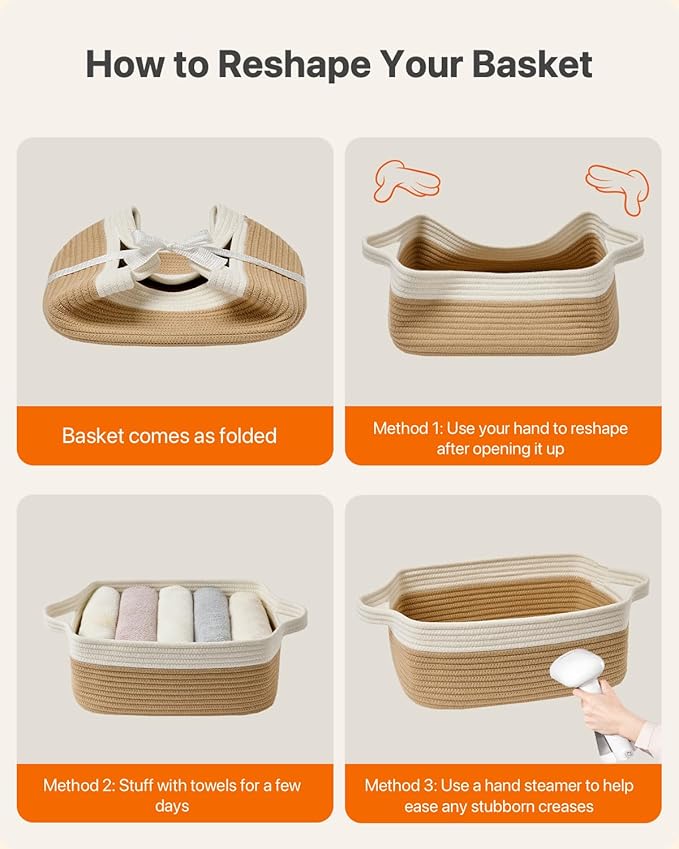 How to Reshape Your Basket

Basket comes as folded

Method 1: Use your hand to reshape after opening it up

Method 2: Stuff with towels for a few days

Method 3: Use a hand steamer to help ease any stubborn creases