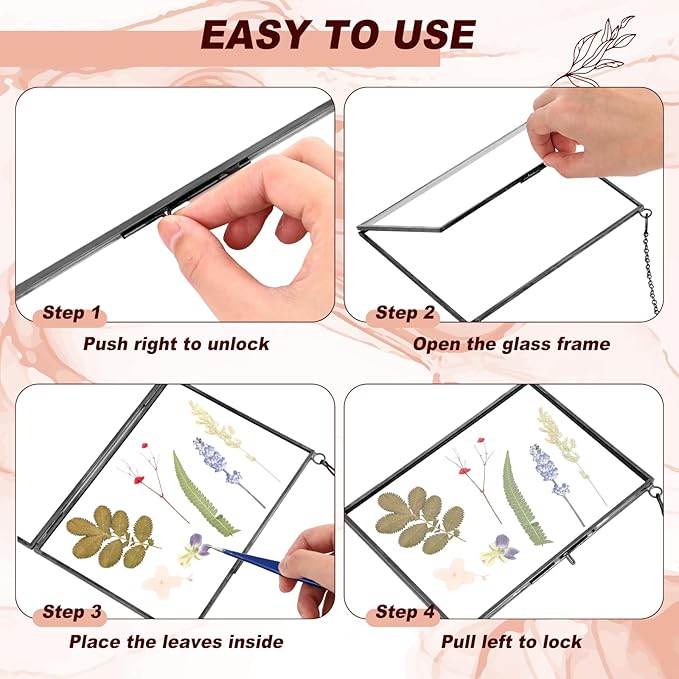 EASY TO USE

Step 1
Push right to unlock

Step 2
Open the glass frame

Step 3
Place the leaves inside

Step 4
Pull left to lock