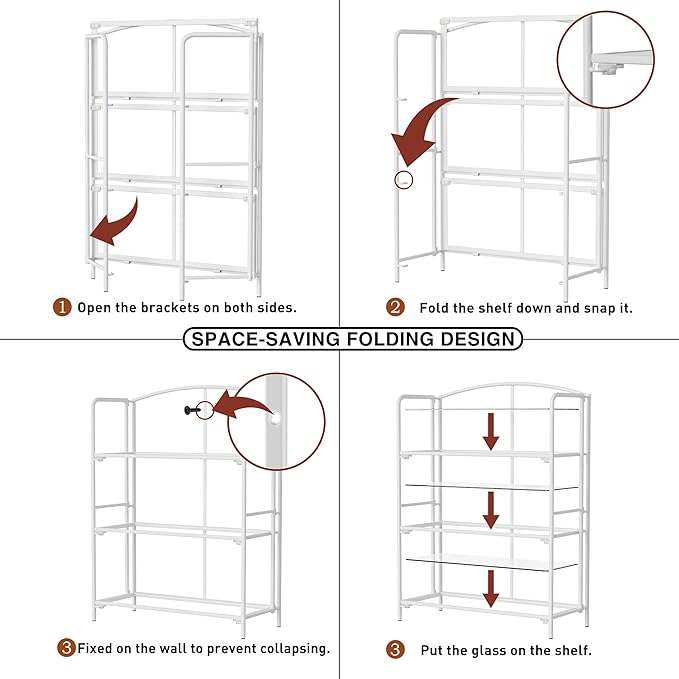 1 Open the brackets on both sides.

2 Fold the shelf down and snap it.

SPACE-SAVING FOLDING DESIGN

3 Fixed on the wall to prevent collapsing.

3 Put the glass on the shelf.