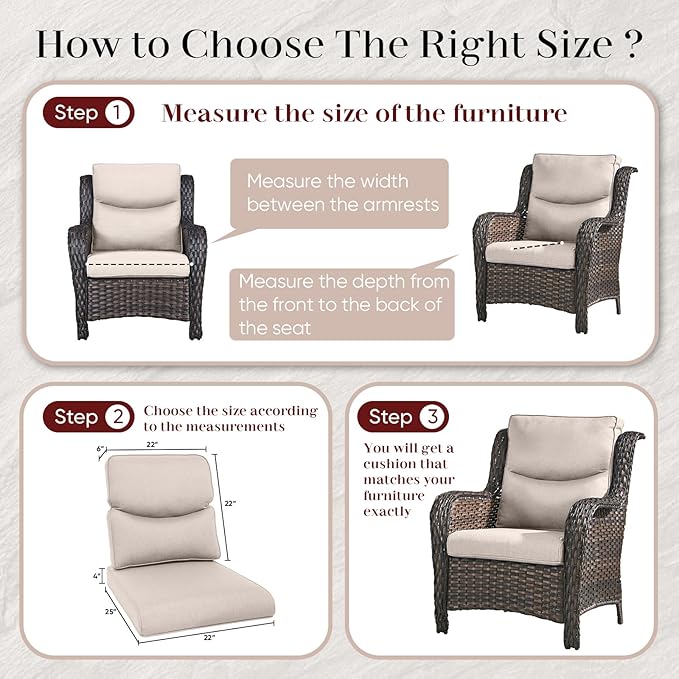 How to Choose The Right Size ?

Step 1 Measure the size of the furniture

Measure the width between the armrests

Measure the depth from the front to the back of the seat

Step 2 Choose the size according to the measurements

6"
22"
22"
4"
25"
22"

Step 3 You will get a cushion that matches your furniture exactly