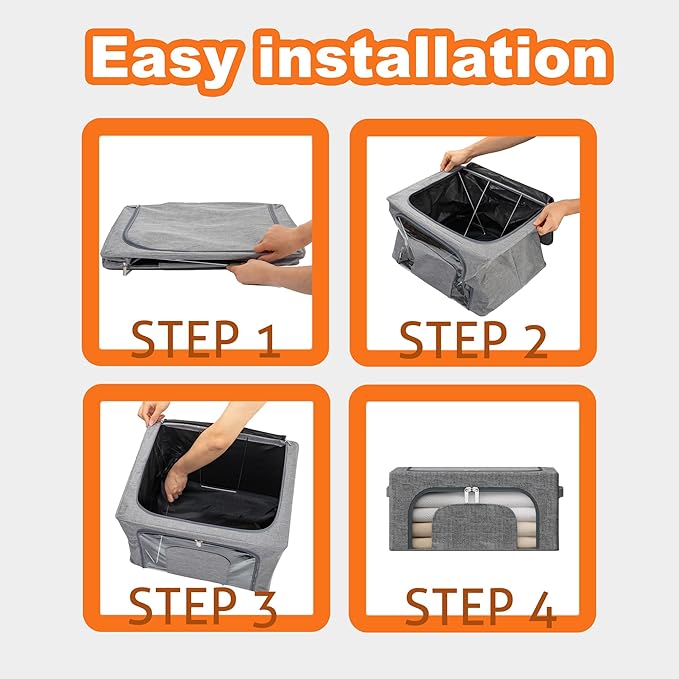 Easy installation

STEP 1

STEP 2

STEP 3

STEP 4