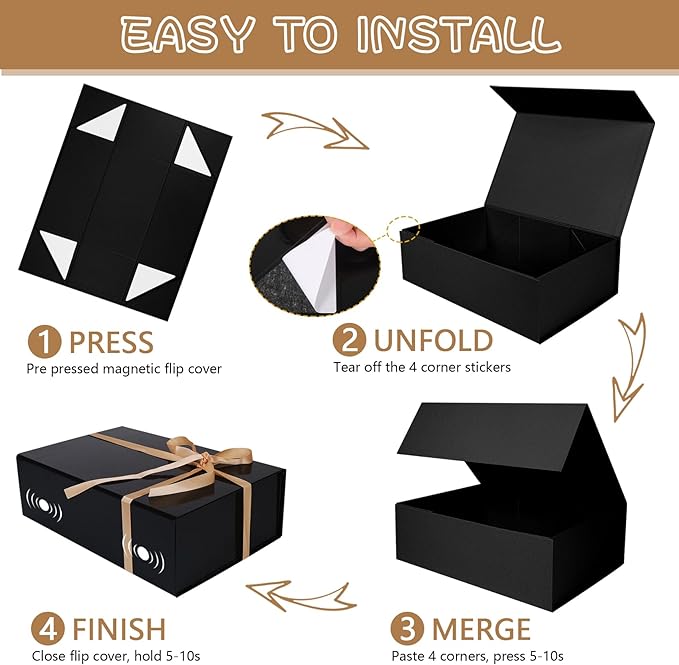 EASY TO INSTALL

1 PRESS
Pre pressed magnetic flip cover

2 UNFOLD
Tear off the 4 corner stickers

3 MERGE
Paste 4 corners, press 5-10s

4 FINISH
Close flip cover, hold 5-10s