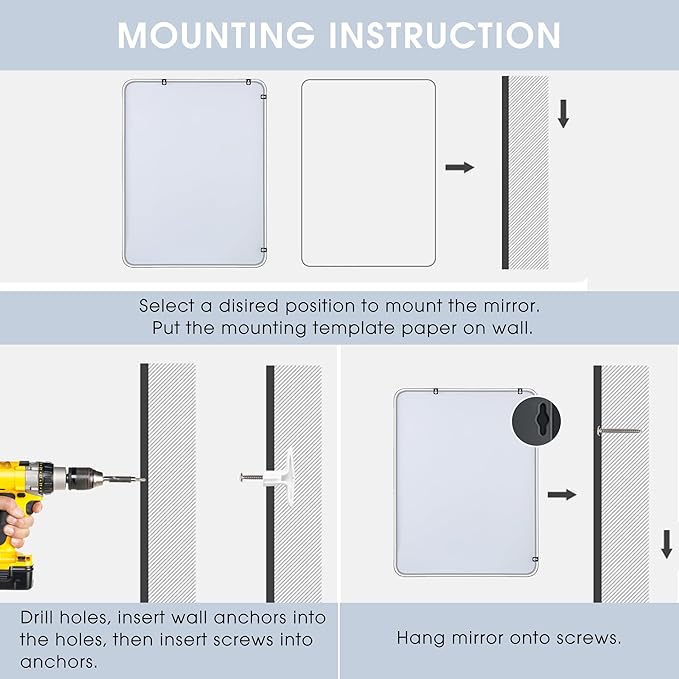 MOUNTING INSTRUCTION

Select a disired position to mount the mirror. Put the mounting template paper on wall.

Drill holes, insert wall anchors into the holes, then insert screws into anchors.

Hang mirror onto screws.