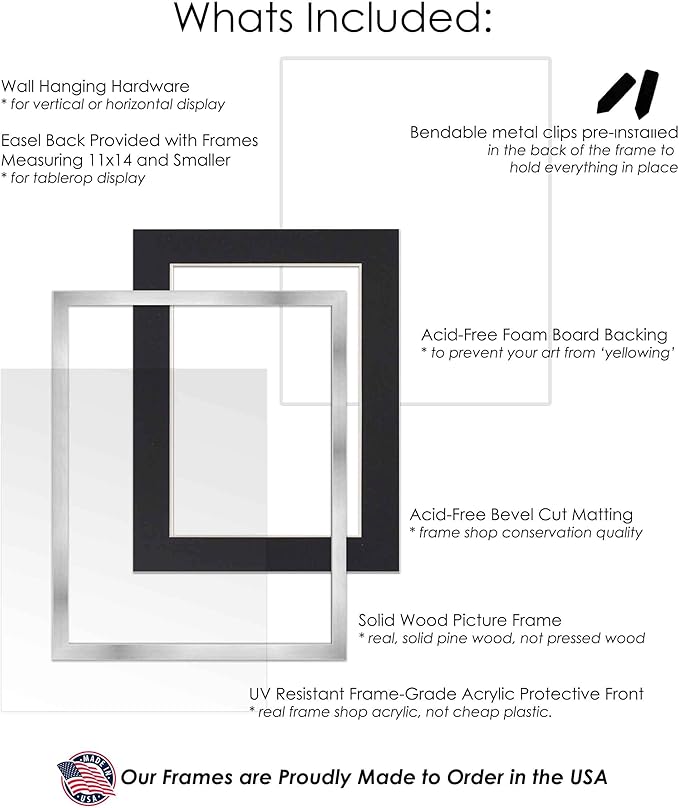 Whats Included:

Wall Hanging Hardware
* for vertical or horizontal display

Easel Back Provided with Frames Measuring 11x14 and Smaller
* for tablerop display

Bendable metal clips pre-installed
in the back of the frame to hold everything in place

Acid-Free Foam Board Backing
* to prevent your art from 'yellowing'

Acid-Free Bevel Cut Matting
* frame shop conservation quality

Solid Wood Picture Frame
* real, solid pine wood, not pressed wood

UV Resistant Frame-Grade Acrylic Protective Front
* real frame shop acrylic, not cheap plastic.

MADE IN USA

Our Frames are Proudly Made to Order in the USA