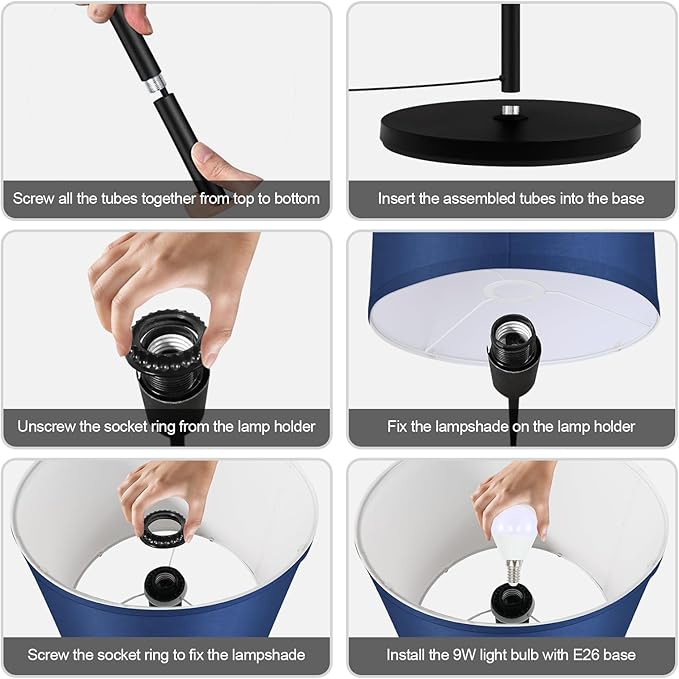 Screw all the tubes together from top to bottom

Insert the assembled tubes into the base

Unscrew the socket ring from the lamp holder

Fix the lampshade on the lamp holder

Screw the socket ring to fix the lampshade

Install the 9W light bulb with E26 base