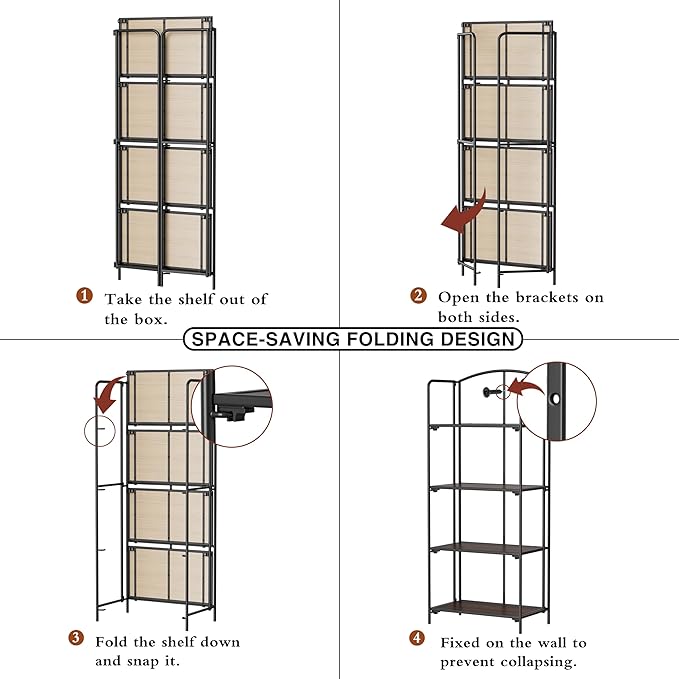 1 Take the shelf out of the box.

2 Open the brackets on both sides.

SPACE-SAVING FOLDING DESIGN

3 Fold the shelf down and snap it.

4 Fixed on the wall to prevent collapsing.