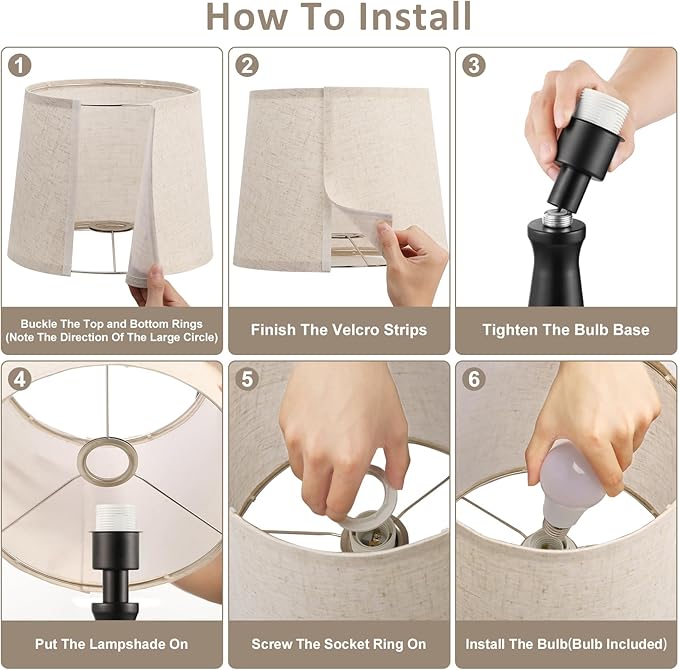 How To Install

1

Buckle The Top and Bottom Rings (Note The Direction Of The Large Circle)

2

Finish The Velcro Strips

3

Tighten The Bulb Base

4

Put The Lampshade On

5

Screw The Socket Ring On

6

Install The Bulb(Bulb Included)