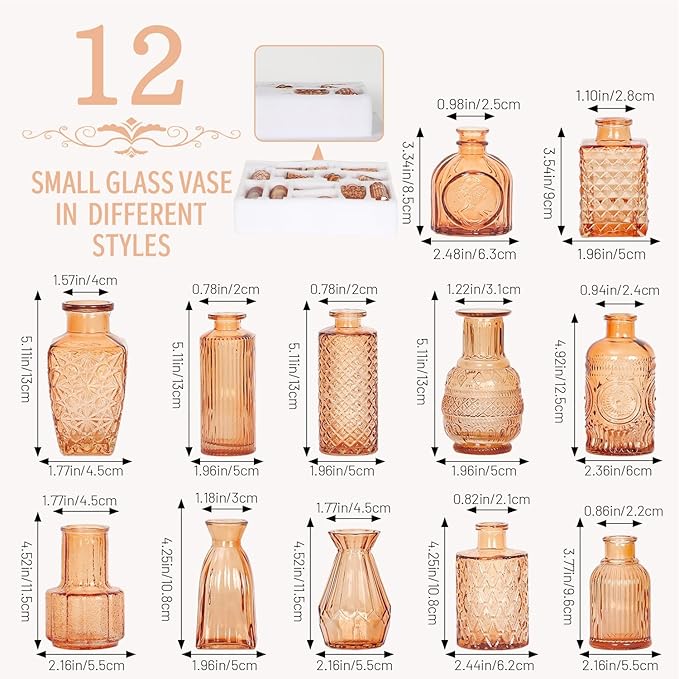 12

SMALL GLASS VASE IN DIFFERENT STYLES

0.98in/2.5cm
3.34in/8.5cm
2.48in/6.3cm

1.10in/2.8cm
3.54in/9cm
1.96in/5cm

1.57in/4cm
5.11in/13cm
1.77in/4.5cm

0.78in/2cm
5.11in/13cm
1.96in/5cm

0.78in/2cm
5.11in/13cm
1.96in/5cm

1.22in/3.1cm
5.11in/13cm
1.96in/5cm

0.94in/2.4cm
4.92in/12.5cm
2.36in/6cm

1.77in/4.5cm
4.52in/11.5cm
2.16in/5.5cm

1.18in/3cm
4.25in/10.8cm
1.96in/5cm

1.77in/4.5cm
4.52in/11.5cm
2.16in/5.5cm

0.82in/2.1cm
4.25in/10.8cm
2.44in/6.2cm

0.86in/2.2cm
3.77in/9.6cm
2.16in/5.5cm