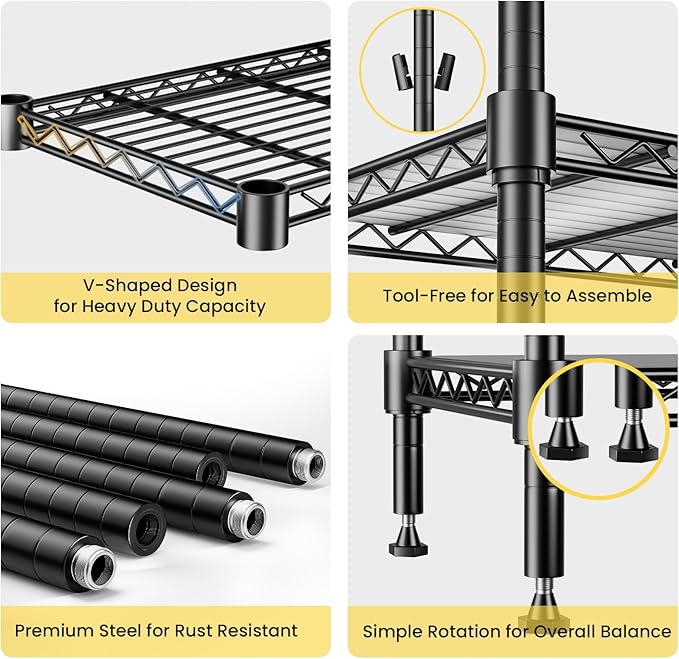 V-Shaped Design
for Heavy Duty Capacity

Tool-Free for Easy to Assemble

Premium Steel for Rust Resistant

Simple Rotation for Overall Balance