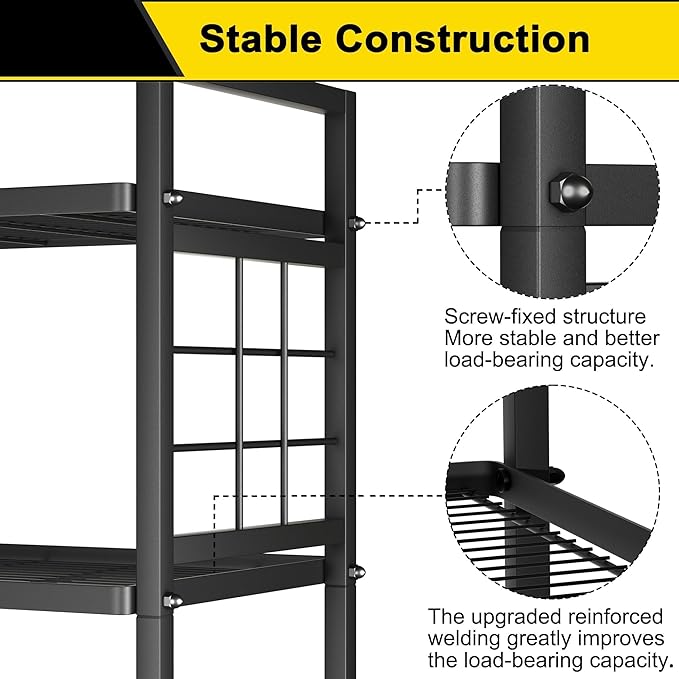 Stable Construction

Screw-fixed structure
More stable and better
load-bearing capacity.

The upgraded reinforced
welding greatly improves
the load-bearing capacity.