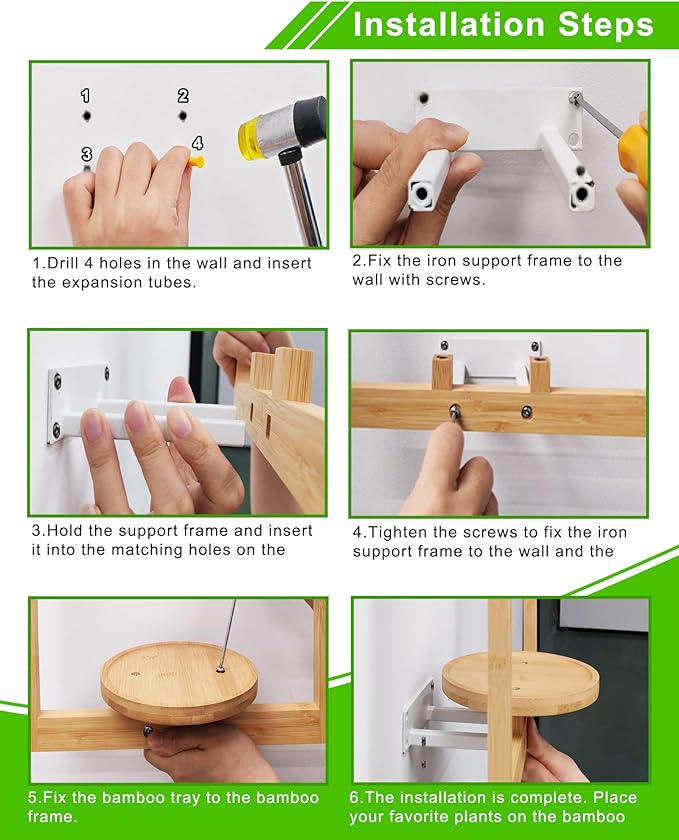 Installation Steps

1
2
3
4

1.Drill 4 holes in the wall and insert the expansion tubes.

2.Fix the iron support frame to the wall with screws.

3.Hold the support frame and insert it into the matching holes on the

4.Tighten the screws to fix the iron support frame to the wall and the

5.Fix the bamboo tray to the bamboo frame.

6.The installation is complete. Place your favorite plants on the bamboo