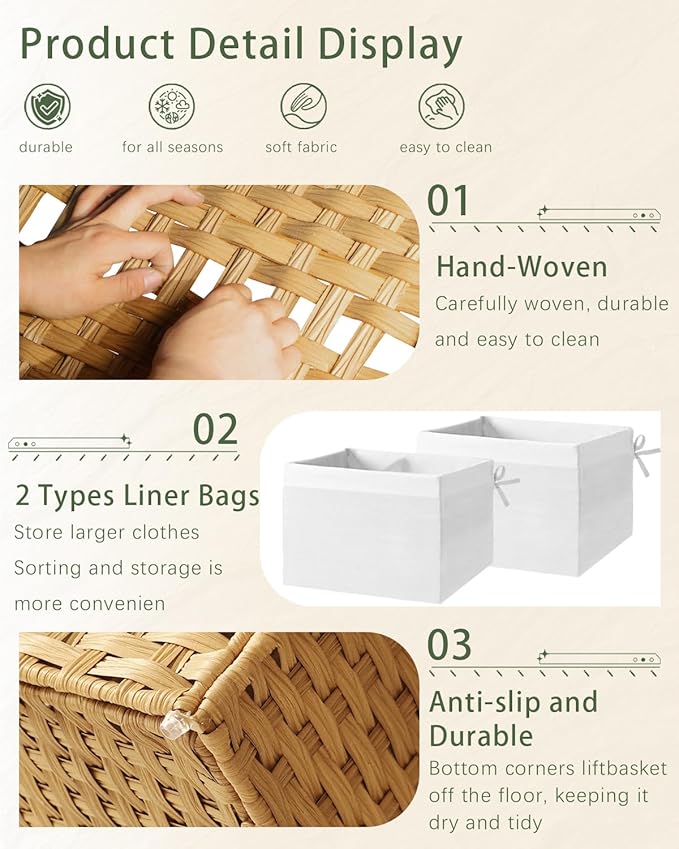 Product Detail Display

durable

for all seasons

soft fabric

easy to clean

01

Hand-Woven

Carefully woven, durable and easy to clean

02

2 Types Liner Bags

Store larger clothes

Sorting and storage is more convenien

03

Anti-slip and Durable

Bottom corners liftbasket off the floor, keeping it dry and tidy