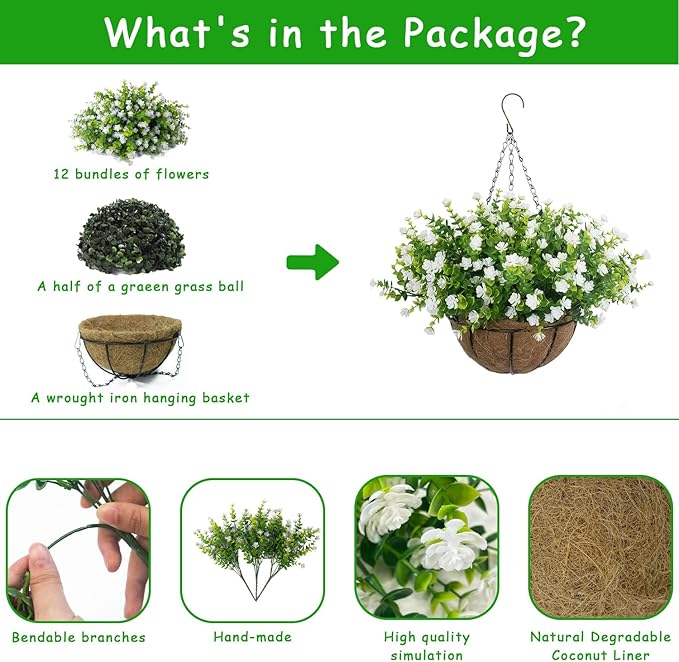 What's in the Package?

12 bundles of flowers

A half of a graeen grass ball

A wrought iron hanging basket

Bendable branches

Hand-made

High quality simulation

Natural Degradable Coconut Liner