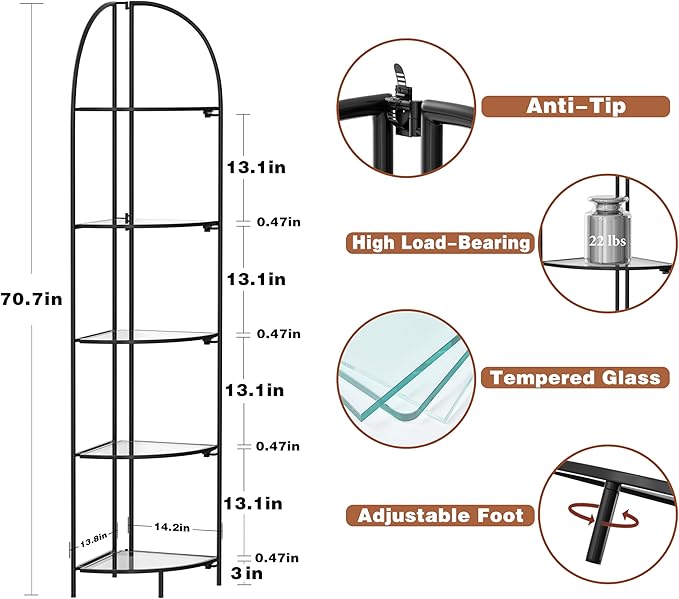 70.7in

13.1in

0.47in

13.1in

0.47in

13.1in

0.47in

13.1in

13.8in

14.2in

0.47in

3 in

Anti-Tip

High Load-Bearing

22 lbs

Tempered Glass

Adjustable Foot