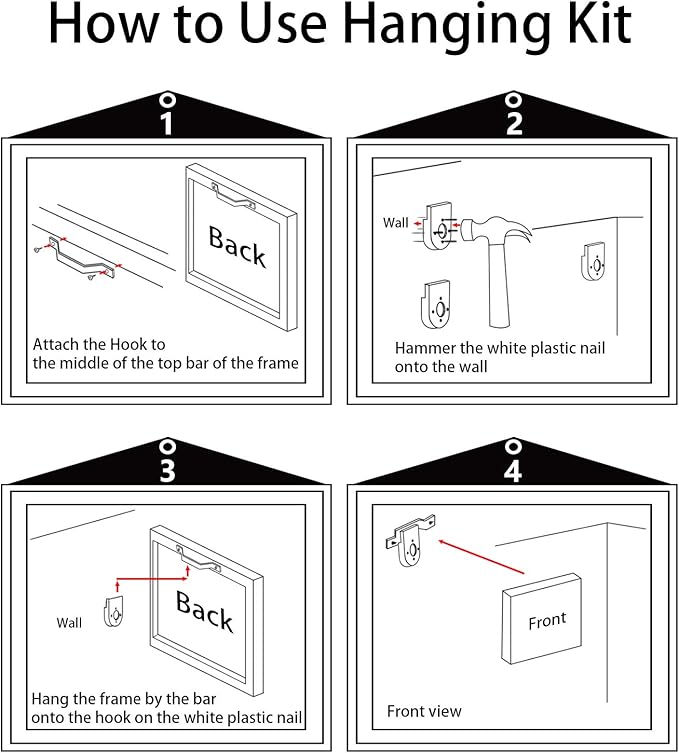 How to Use Hanging Kit

1

Back

Attach the Hook to the middle of the top bar of the frame

2

Wall

Hammer the white plastic nail onto the wall

3

Wall

Back

Hang the frame by the bar onto the hook on the white plastic nail

4

Front

Front view