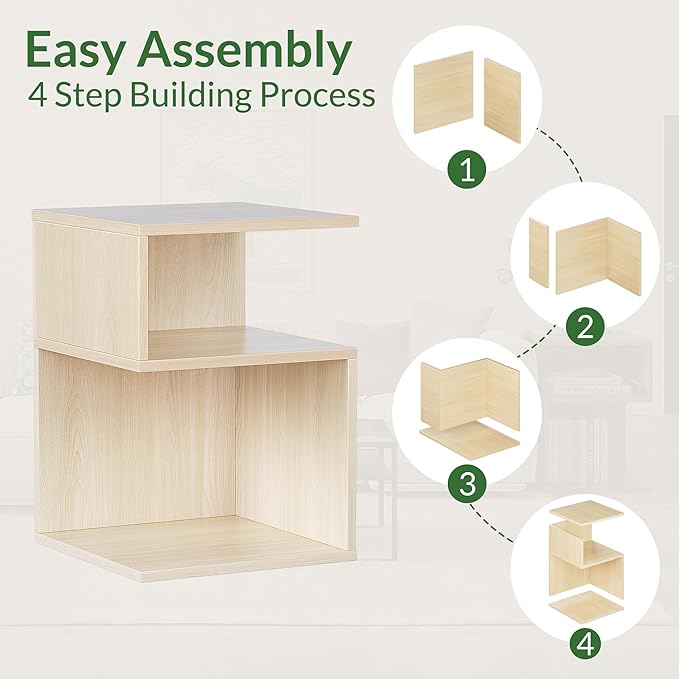 Easy Assembly
4 Step Building Process

1

2

3

4