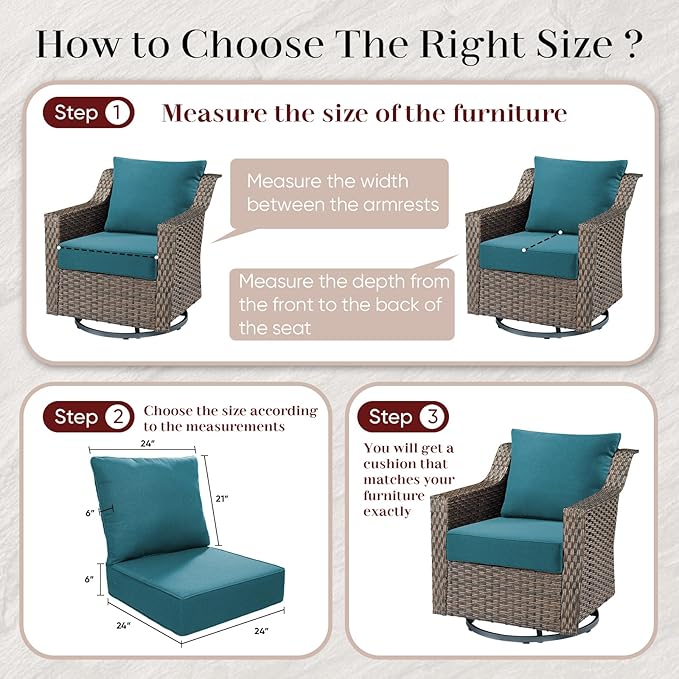 How to Choose The Right Size ?

Step 1 Measure the size of the furniture

Measure the width between the armrests

Measure the depth from the front to the back of the seat

Step 2 Choose the size according to the measurements

24"

21"

6"

6"

24"

24"

Step 3

You will get a cushion that matches your furniture exactly