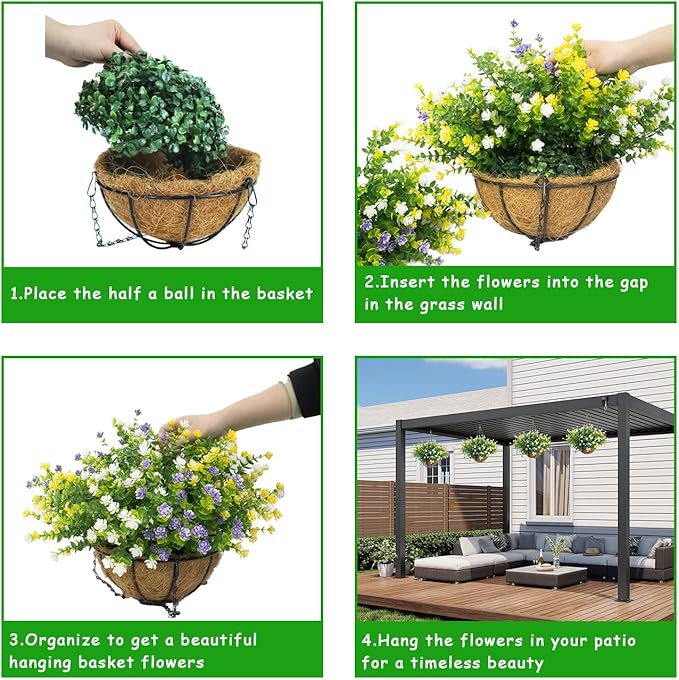 1.Place the half a ball in the basket

2.Insert the flowers into the gap in the grass wall

3.Organize to get a beautiful hanging basket flowers

4.Hang the flowers in your patio for a timeless beauty