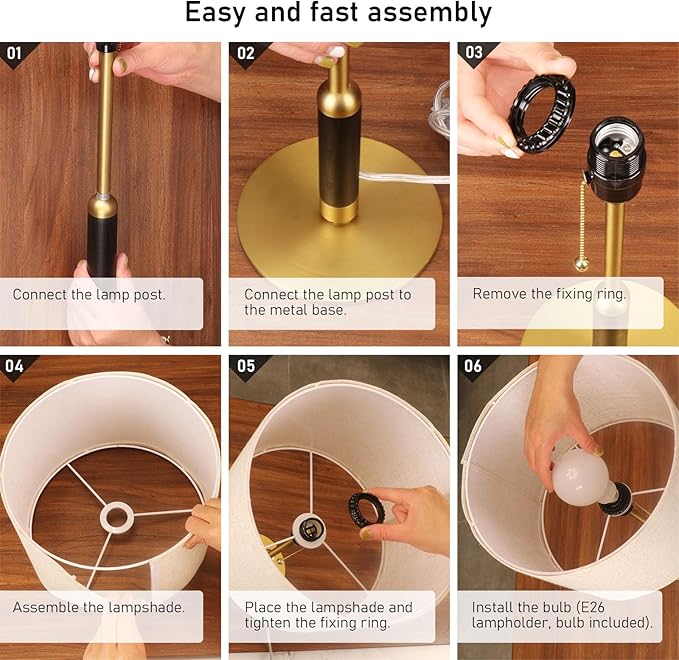 Easy and fast assembly

01

Connect the lamp post.

02

Connect the lamp post to the metal base.

03

Remove the fixing ring.

04

Assemble the lampshade.

05

Place the lampshade and tighten the fixing ring.

06

Install the bulb (E26 lampholder, bulb included).