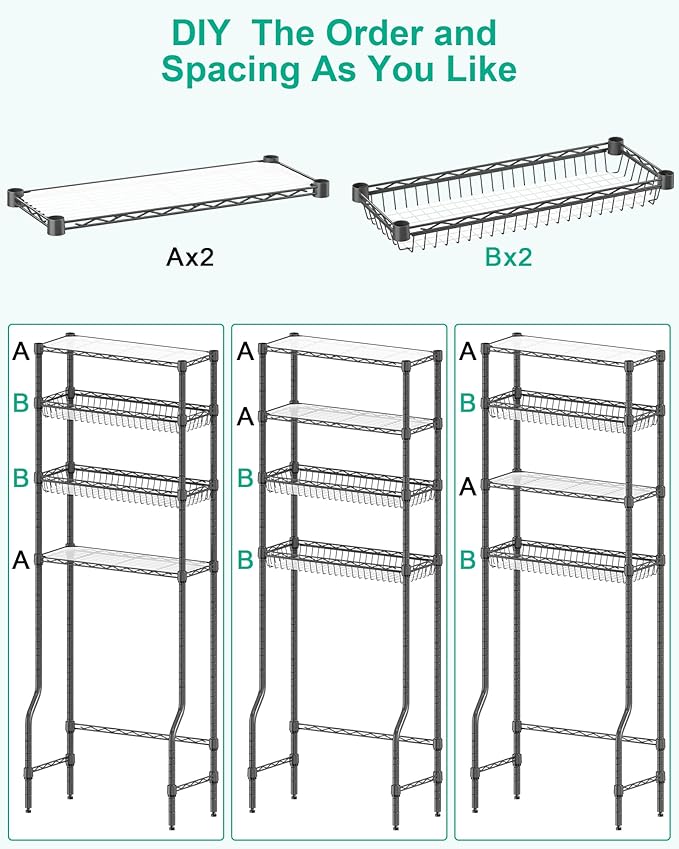 DIY The Order and Spacing As You Like

Ax2

Bx2

A
B
B
A

A
A
B
B

A
B
A
B