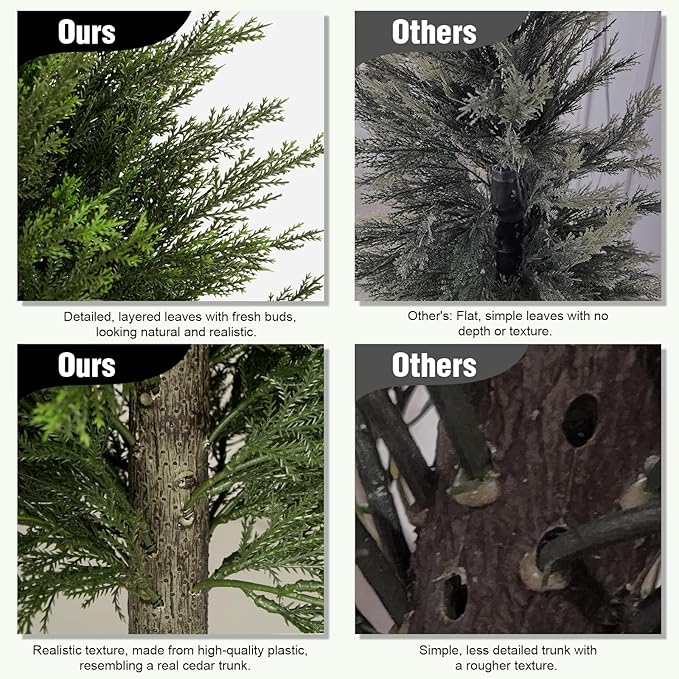 Ours

Detailed, layered leaves with fresh buds, looking natural and realistic.

Others

Other's: Flat, simple leaves with no depth or texture.

Ours

Realistic texture, made from high-quality plastic, resembling a real cedar trunk.

Others

Simple, less detailed trunk with a rougher texture.