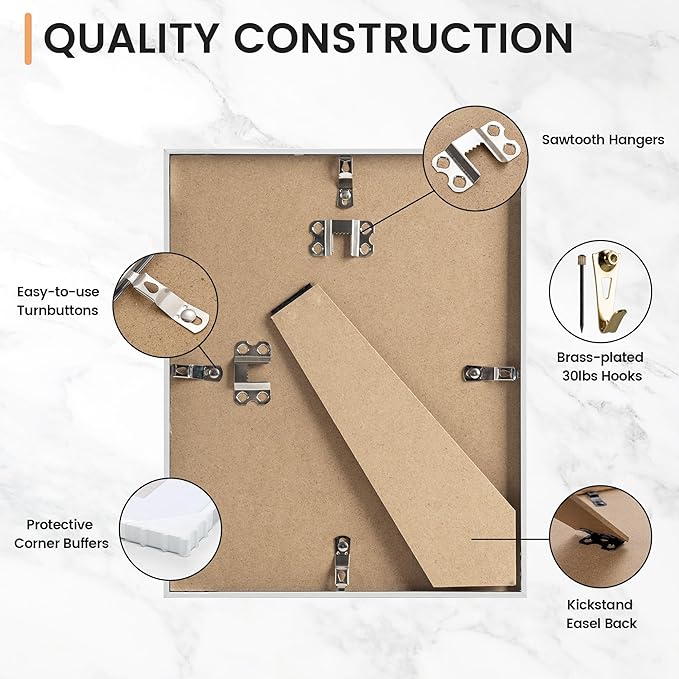 QUALITY CONSTRUCTION

Sawtooth Hangers

Easy-to-use Turnbuttons

Brass-plated 30lbs Hooks

Protective Corner Buffers

Kickstand Easel Back