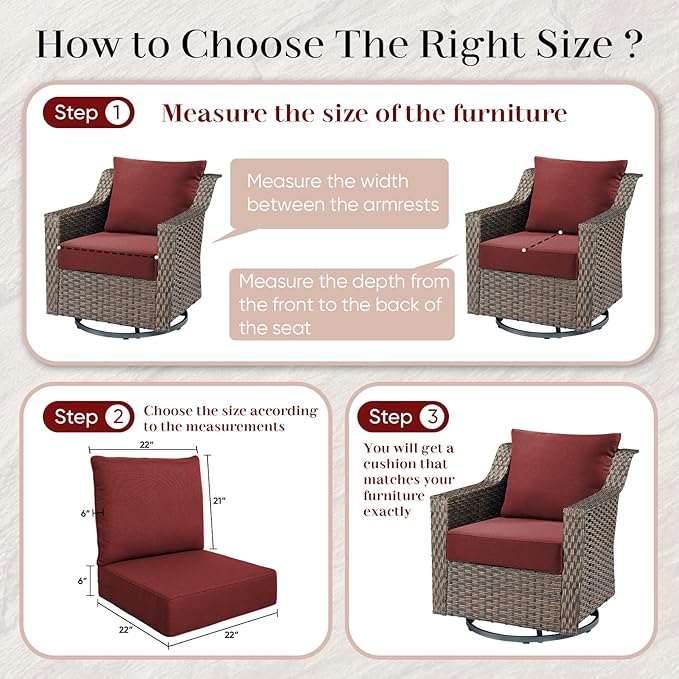 How to Choose The Right Size ?

Step 1 Measure the size of the furniture

Measure the width between the armrests

Measure the depth from the front to the back of the seat

Step 2 Choose the size according to the measurements

22"

21"

6"

6"

22"

22"

Step 3

You will get a cushion that matches your furniture exactly