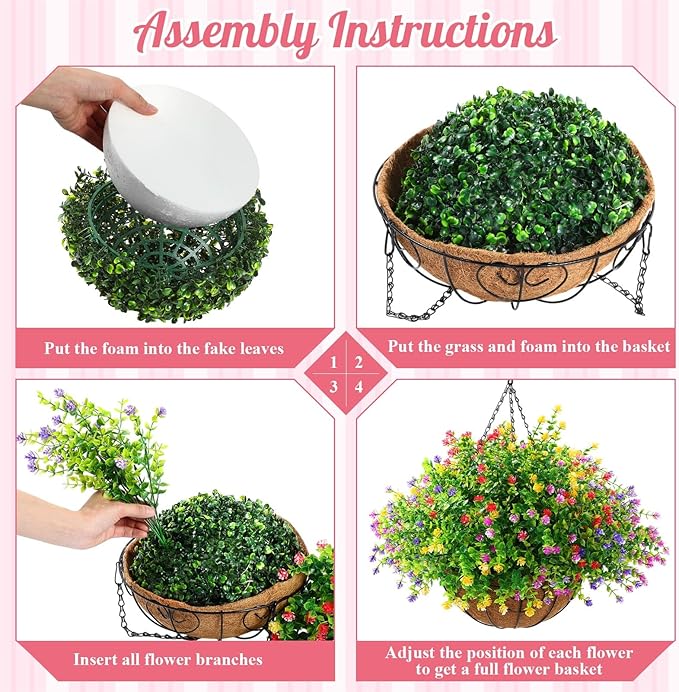 Assembly Instructions

Put the foam into the fake leaves

Put the grass and foam into the basket

1 2
3 4

Insert all flower branches

Adjust the position of each flower to get a full flower basket