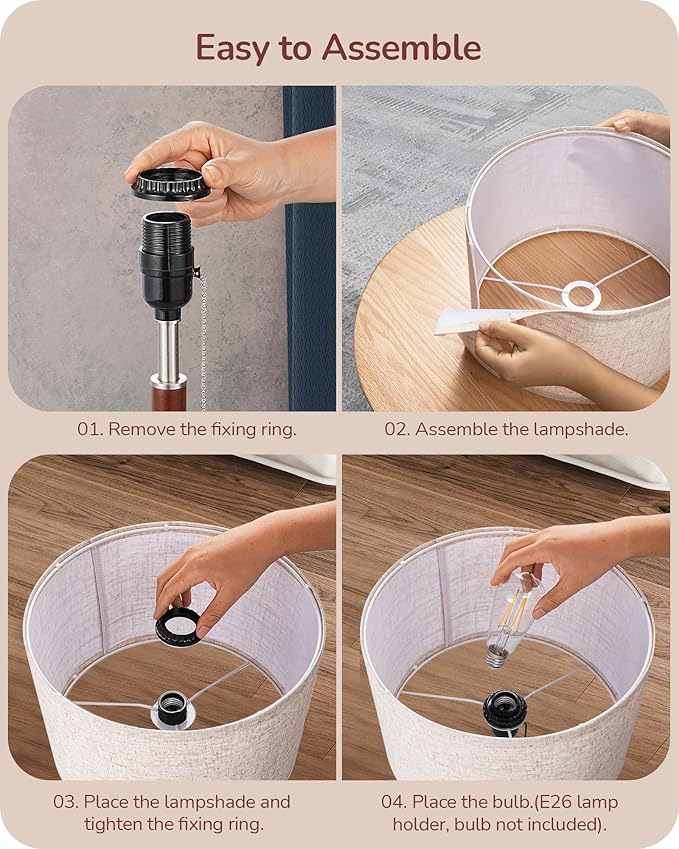 Easy to Assemble

01. Remove the fixing ring.

02. Assemble the lampshade.

03. Place the lampshade and tighten the fixing ring.

04. Place the bulb.(E26 lamp holder, bulb not included).