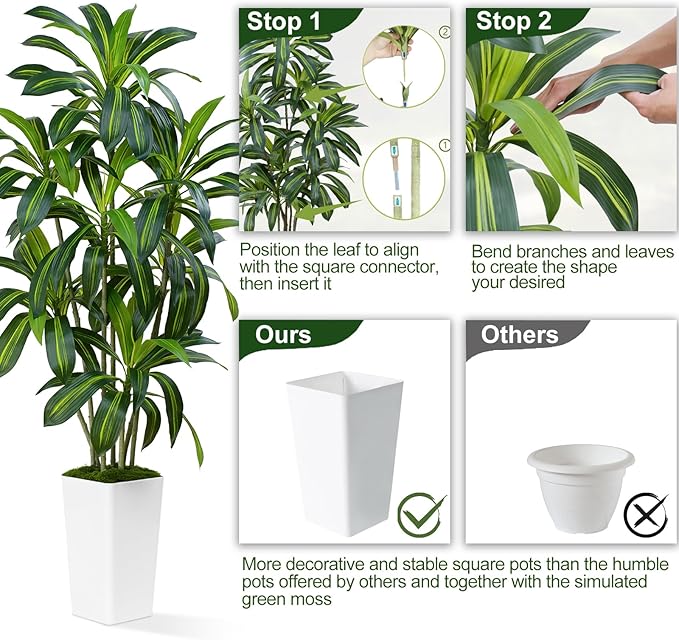 Stop 1

②

①

Position the leaf to align with the square connector, then insert it

Stop 2

Bend branches and leaves to create the shape your desired

Ours

Others

More decorative and stable square pots than the humble pots offered by others and together with the simulated green moss