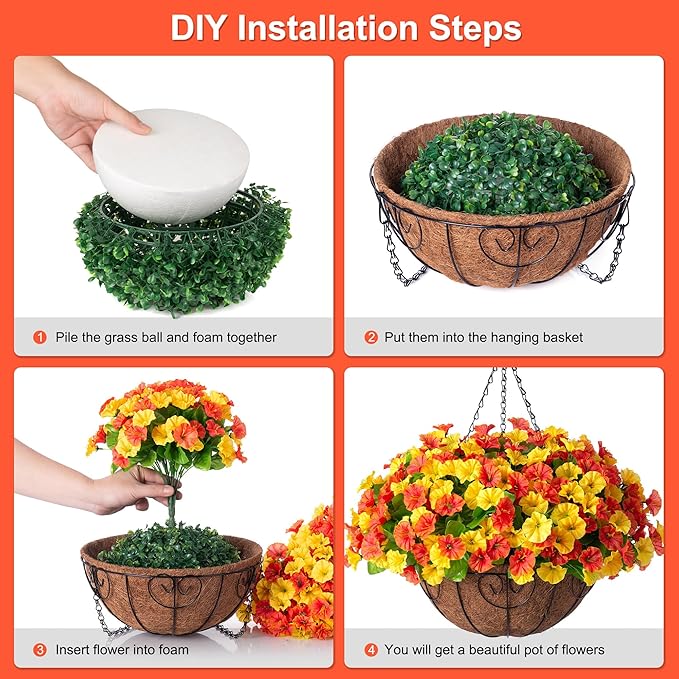 DIY Installation Steps

1 Pile the grass ball and foam together

2 Put them into the hanging basket

3 Insert flower into foam

4 You will get a beautiful pot of flowers