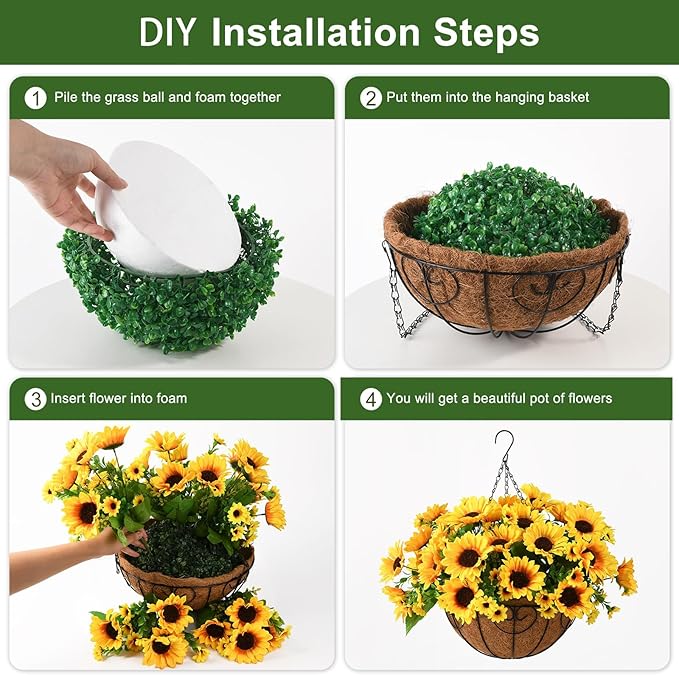 DIY Installation Steps

1 Pile the grass ball and foam together

2 Put them into the hanging basket

3 Insert flower into foam

4 You will get a beautiful pot of flowers