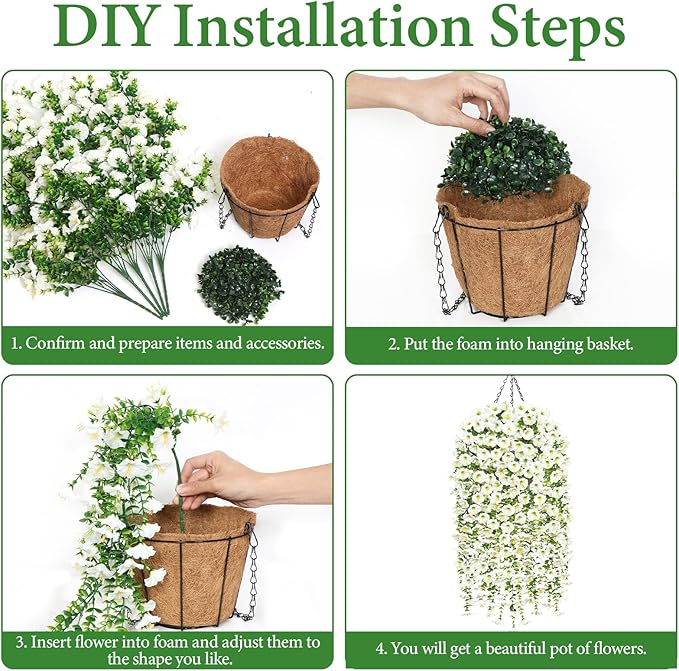 DIY Installation Steps

1. Confirm and prepare items and accessories.

2. Put the foam into hanging basket.

3. Insert flower into foam and adjust them to the shape you like.

4. You will get a beautiful pot of flowers.