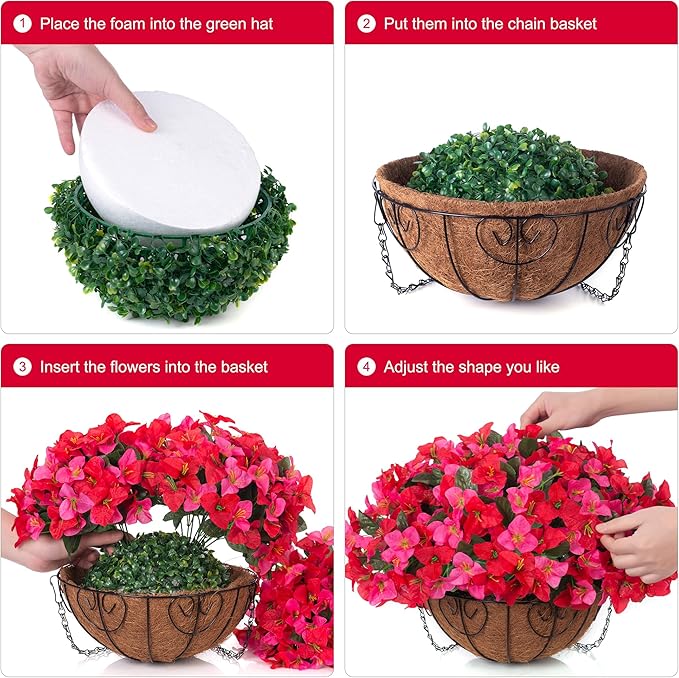 1 Place the foam into the green hat

2 Put them into the chain basket

3 Insert the flowers into the basket

4 Adjust the shape you like