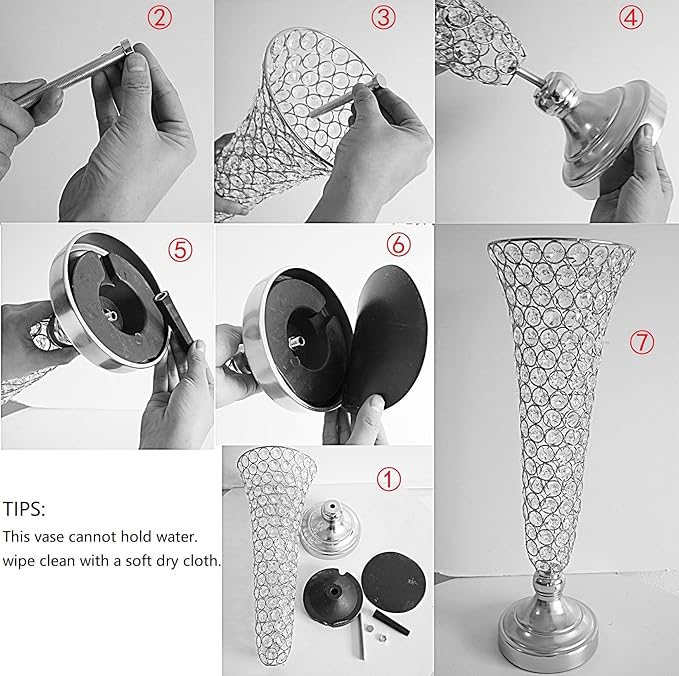 ②

③

④

⑤

⑥

⑦

TIPS:
This vase cannot hold water.
wipe clean with a soft dry cloth.

①